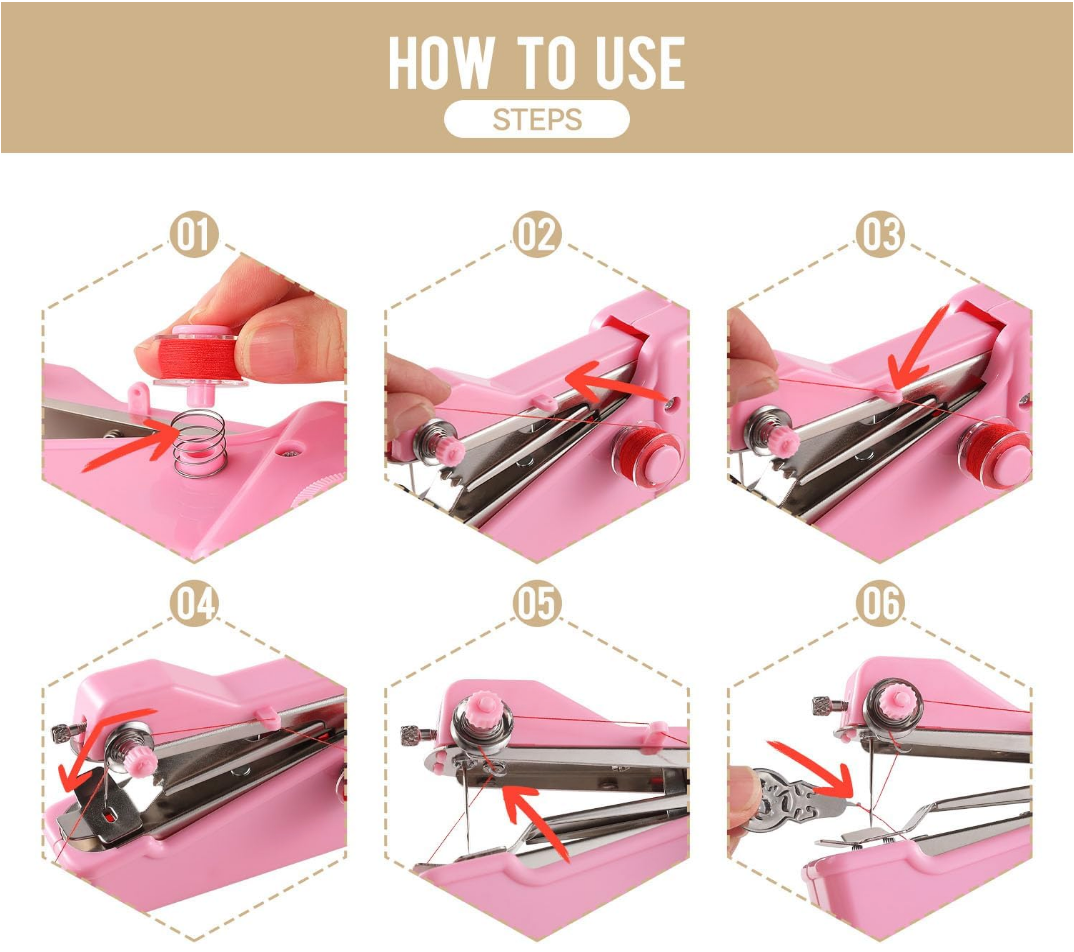 HOW TO USE
STEPS

01

02

03

04

05

06